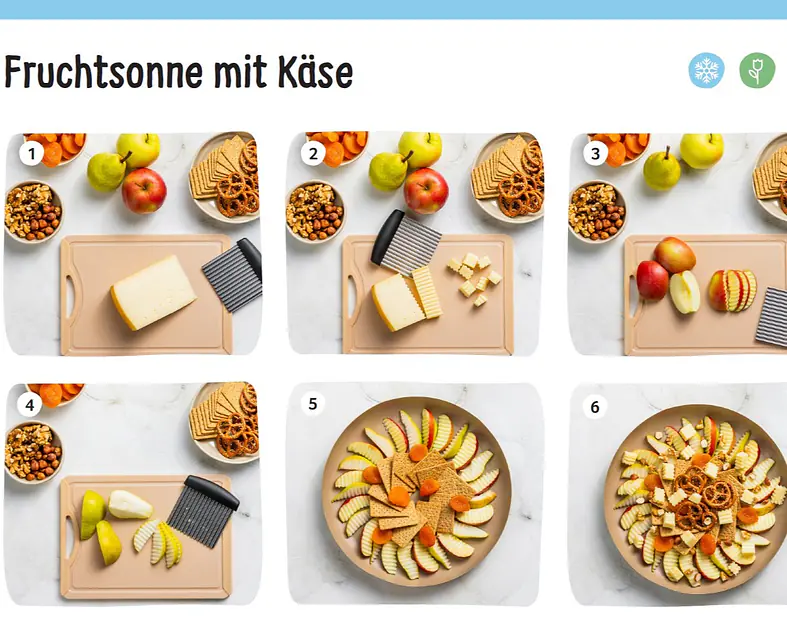 Fruchtsonne mit Käse

1

2

3

4

5

6